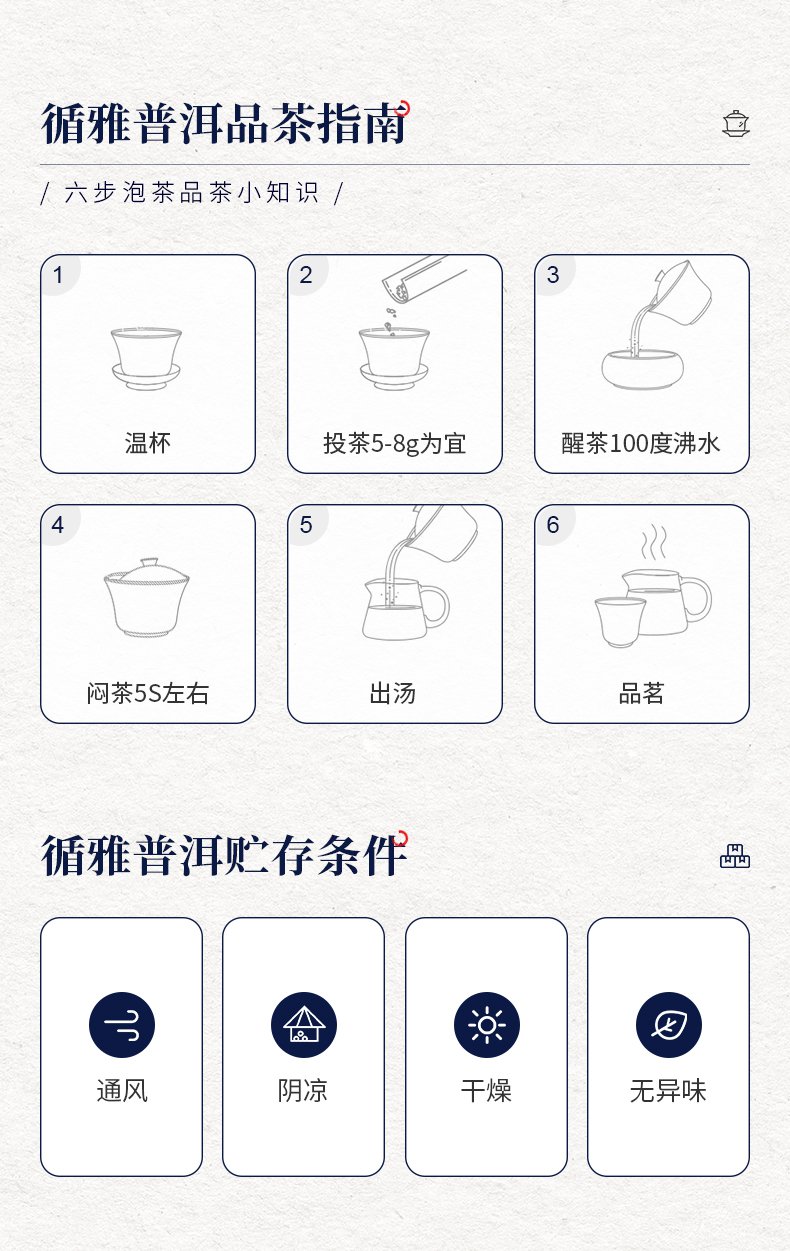 循雅普洱品茶指南

/ 六步泡茶品茶小知识 /

1
温杯

2
投茶5-8g为宜

3
醒茶100度沸水

4
闷茶5S左右

5
出汤

6
品茗

循雅普洱贮存条件

通风

阴凉

干燥

无异味