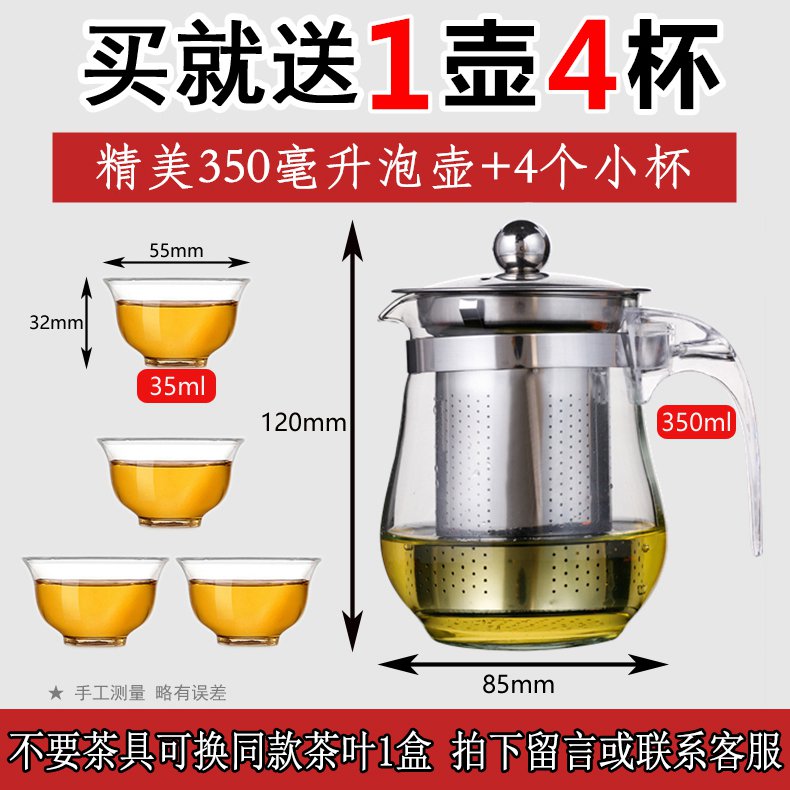 买就送1壶4杯

精美350毫升泡壶+4个小杯

55mm

32mm

35ml

120mm

350ml

85mm

★ 手工测量 略有误差

不要茶具可换同款茶叶1盒 拍下留言或联系客服