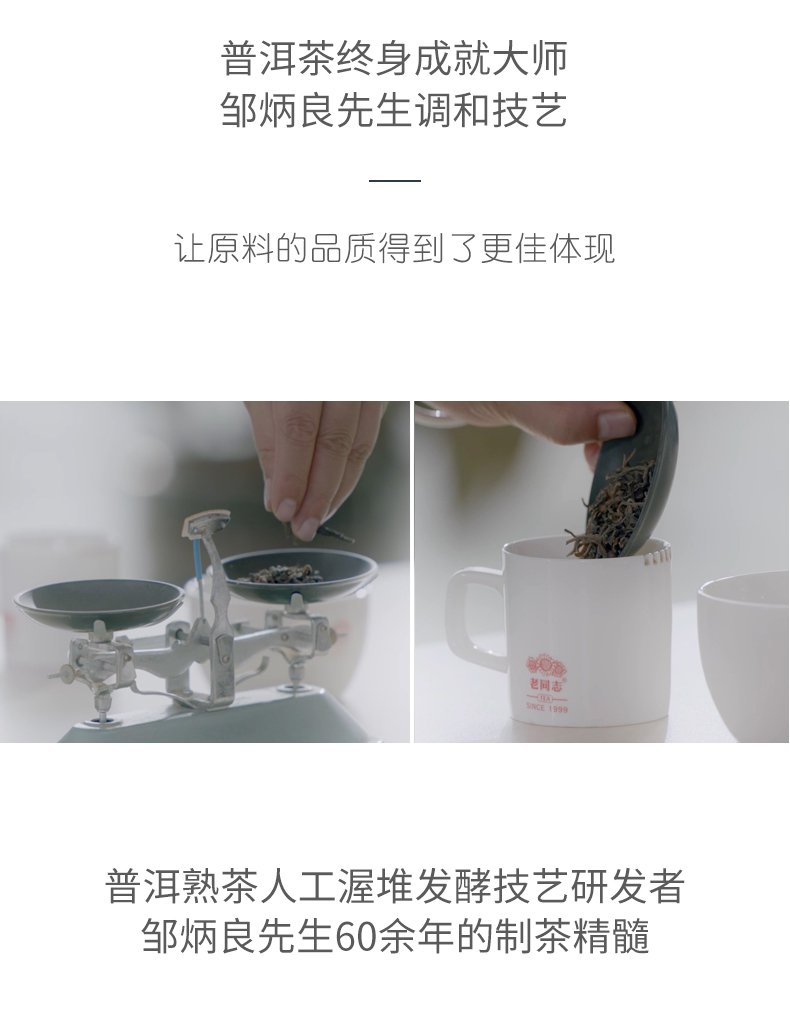 普洱茶终身成就大师
邹炳良先生调和技艺

让原料的品质得到了更佳体现

老同志
TEA
SINCE 1999

普洱熟茶人工渥堆发酵技艺研发者
邹炳良先生60余年的制茶精髓