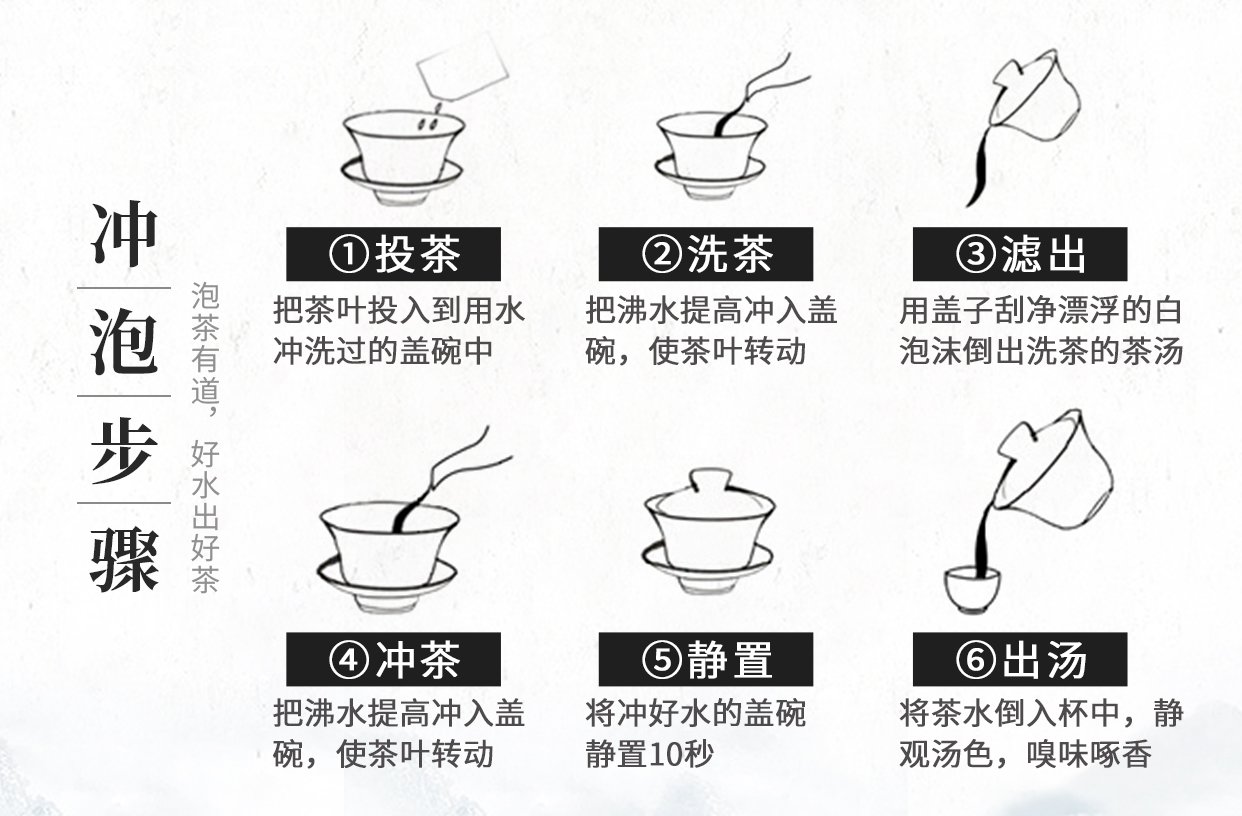 冲泡步骤

泡茶有道，好水出好茶

①投茶
把茶叶投入到用水冲洗过的盖碗中

②洗茶
把沸水提高冲入盖碗，使茶叶转动

③滤出
用盖子刮净漂浮的白泡沫倒出洗茶的茶汤

④冲茶
把沸水提高冲入盖碗，使茶叶转动

⑤静置
将冲好水的盖碗静置10秒

⑥出汤
将茶水倒入杯中，静观汤色，嗅味啄香