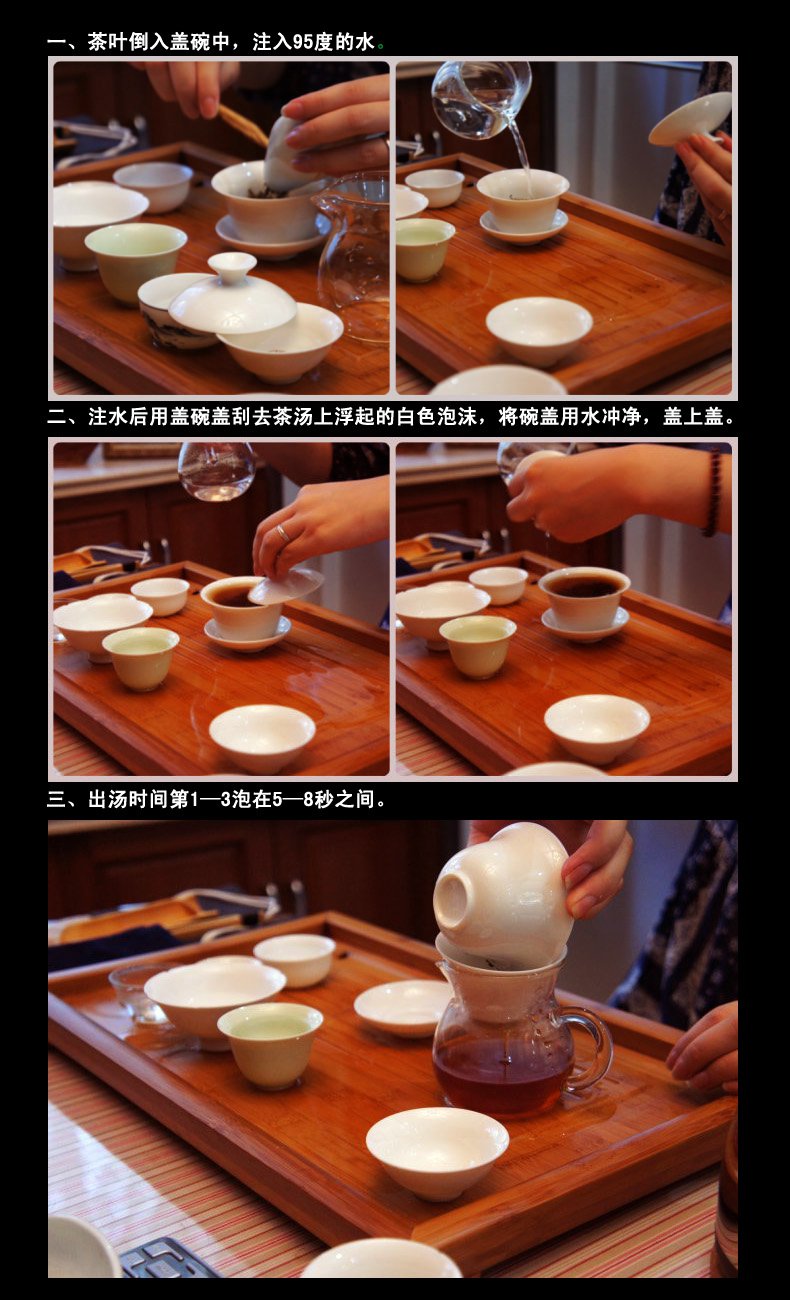 一、茶叶倒入盖碗中，注入95度的水。

二、注水后用盖碗盖刮去茶汤上浮起的白色泡沫，将碗盖用水冲净，盖上盖。

三、出汤时间第1—3泡在5—8秒之间。